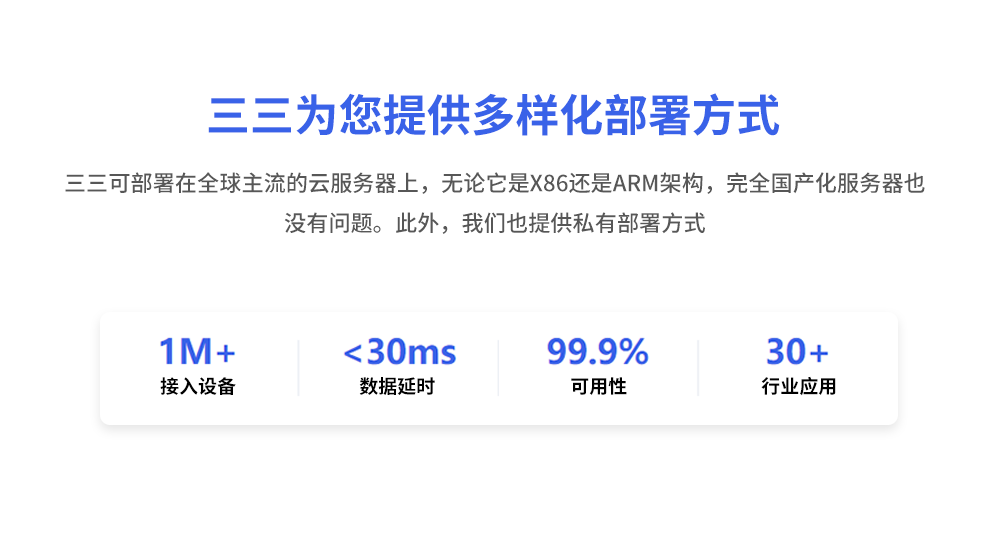 三三为您提供多样化部署方式

三三可部署在全球主流的云服务器上，无论它是X86还是ARM架构，完全国产化服务器也没有问题。此外，我们也提供私有部署方式

1M+
接入设备

<30ms
数据延时

99.9%
可用性

30+
行业应用